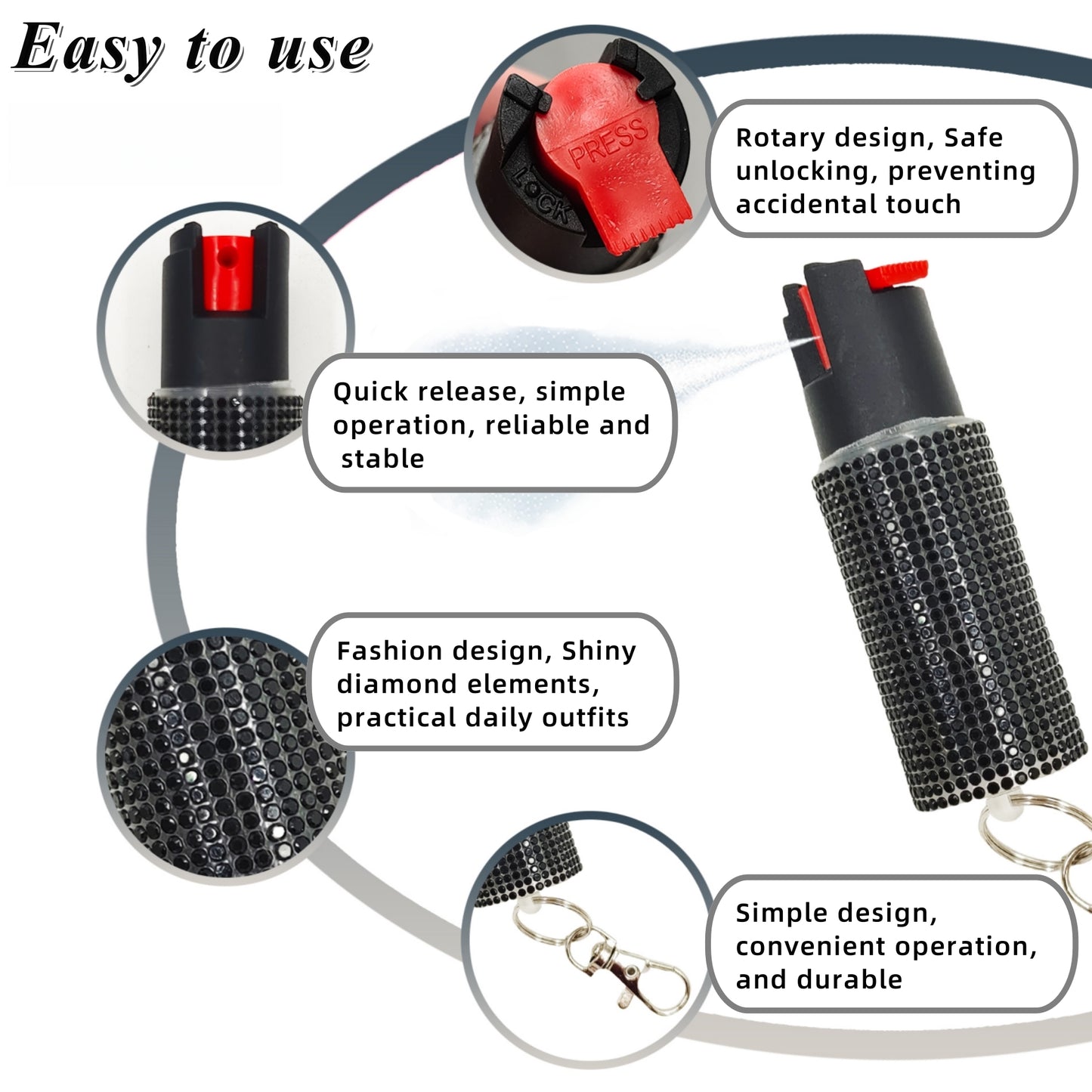 Easy to use

PRESS

LOCK

Rotary design, Safe unlocking, preventing accidental touch

Quick release, simple operation, reliable and stable

Fashion design, Shiny diamond elements, practical daily outfits

Simple design, convenient operation, and durable