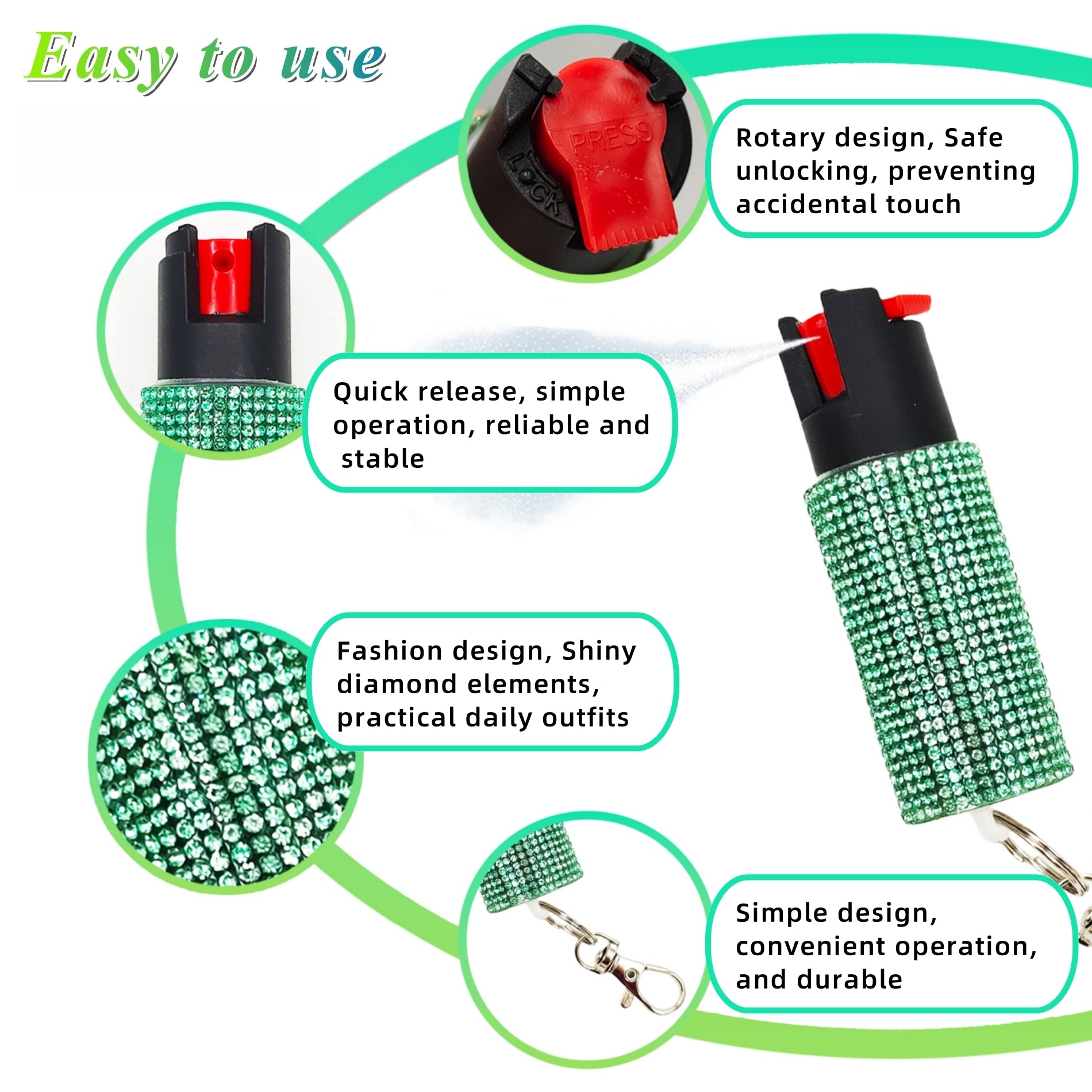 Easy to use

PRESS
LOCK

Rotary design, Safe unlocking, preventing accidental touch

Quick release, simple operation, reliable and stable

Fashion design, Shiny diamond elements, practical daily outfits

Simple design, convenient operation, and durable