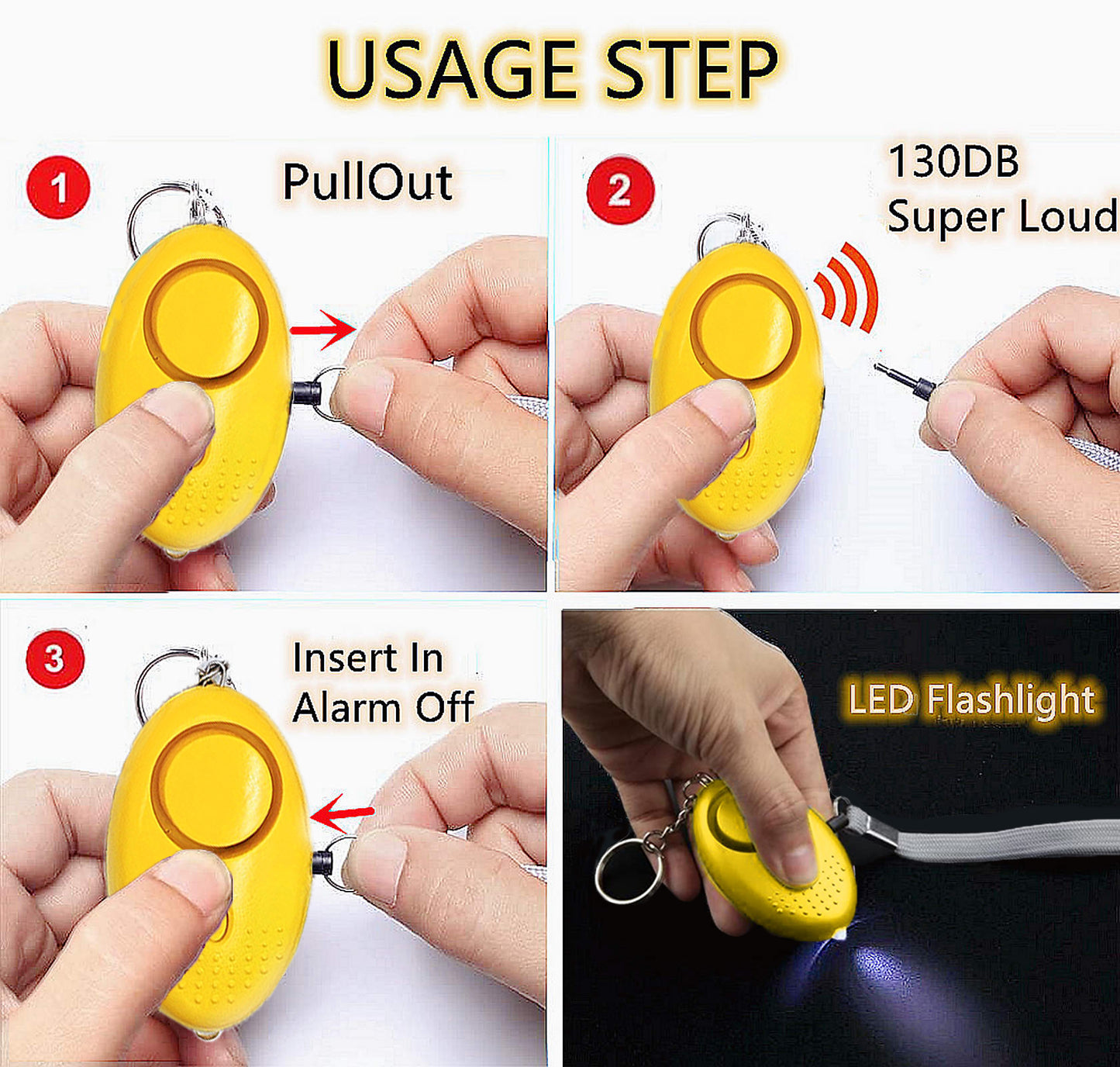 USAGE STEP

1 PullOut

2 130DB Super Loud

3 Insert In Alarm Off

LED Flashlight