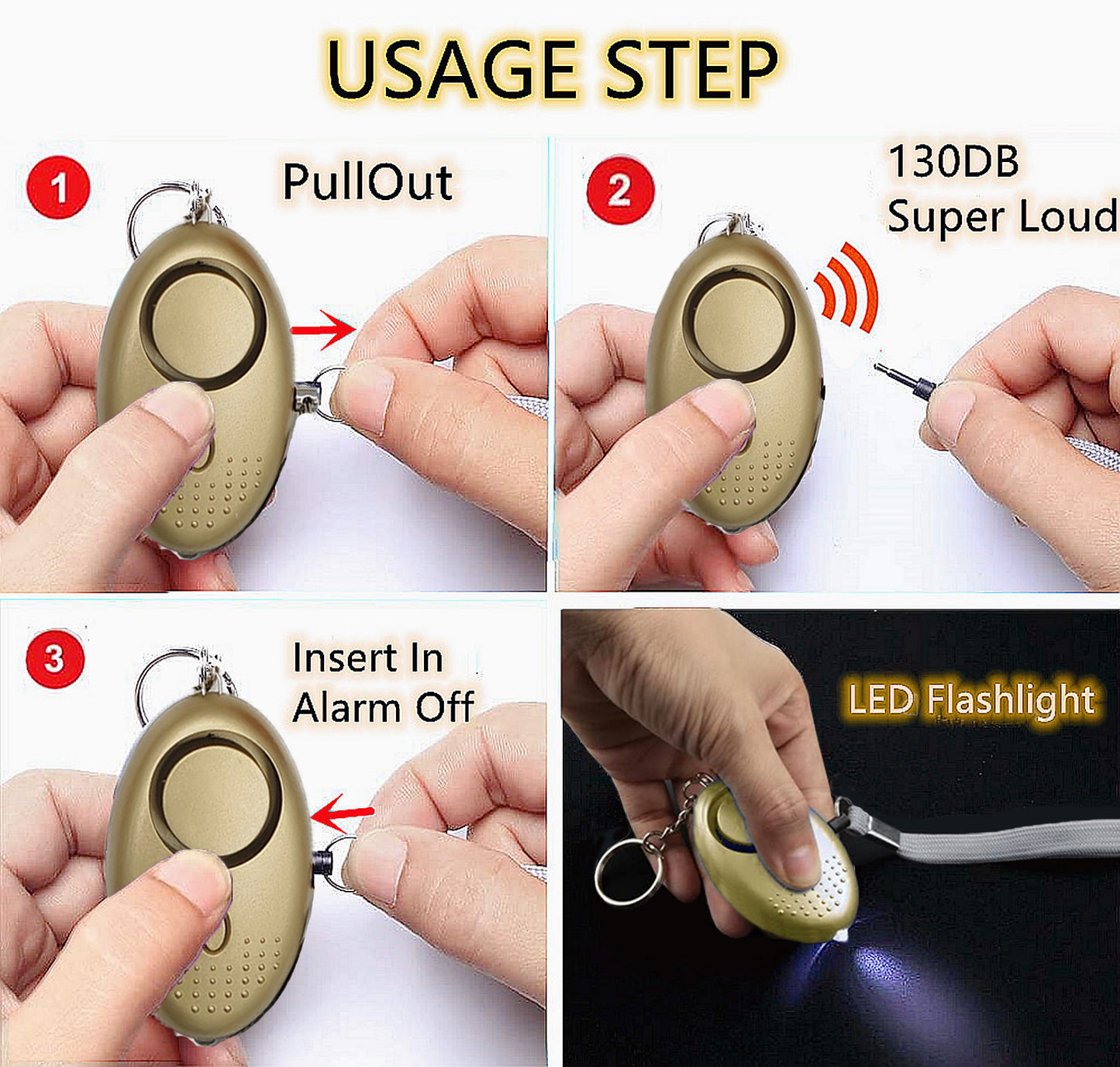 USAGE STEP

1 PullOut

2 130DB Super Loud

3 Insert In Alarm Off

LED Flashlight