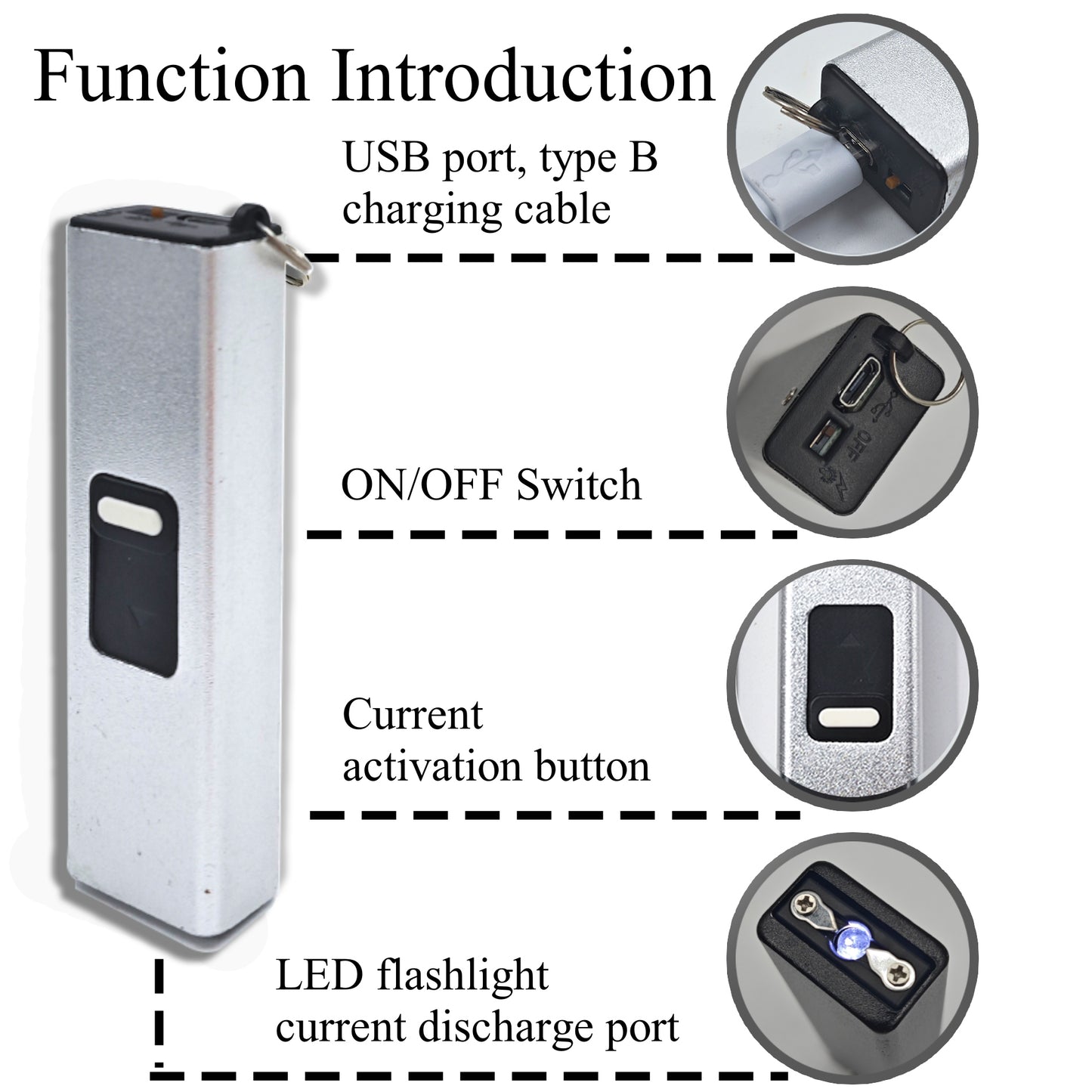 Function Introduction

USB port, type B charging cable

OFF

ON/OFF Switch

Current activation button

LED flashlight current discharge port