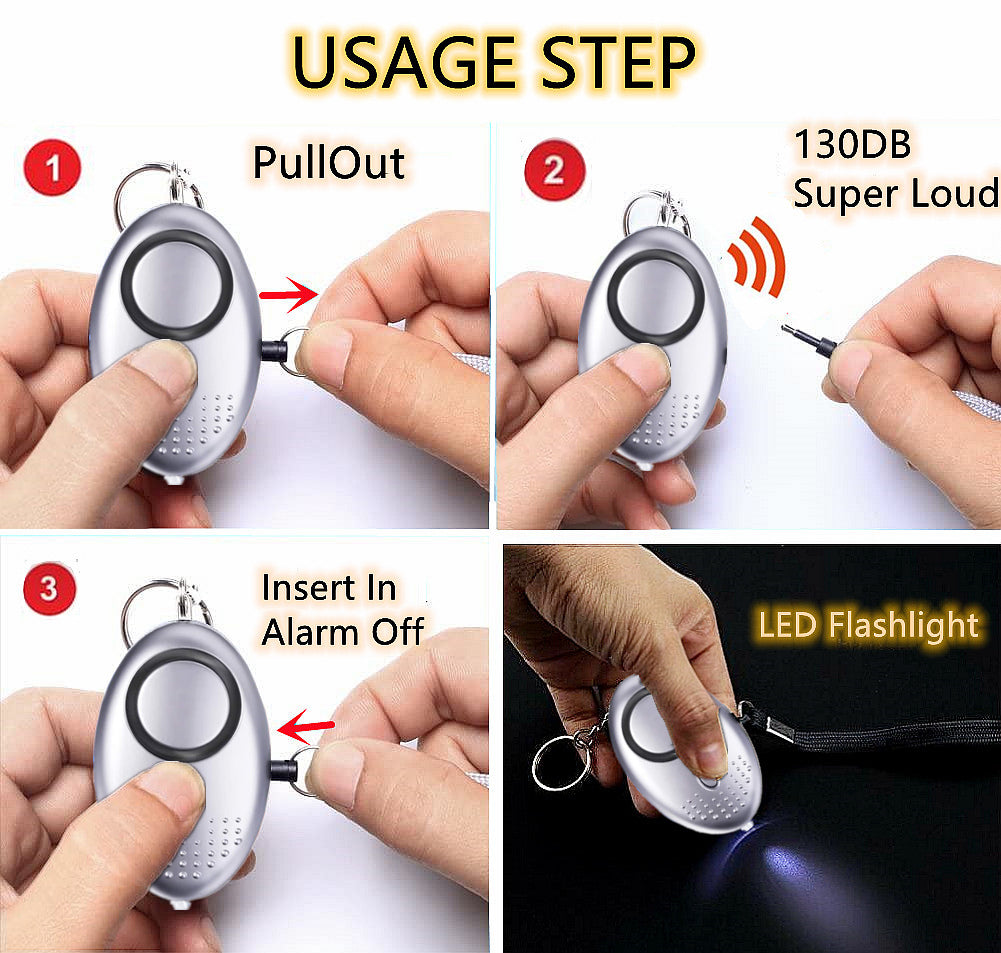 USAGE STEP

1 PullOut

2 130DB Super Loud

3 Insert In Alarm Off

LED Flashlight