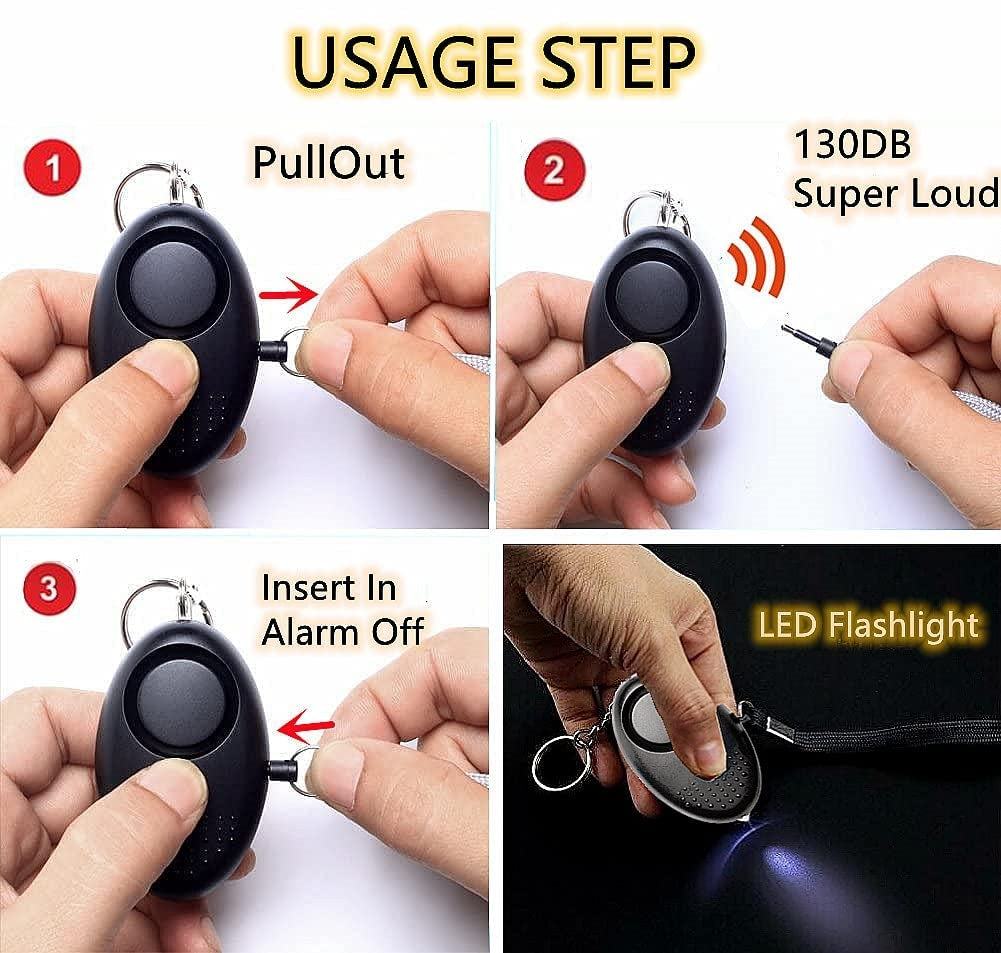 USAGE STEP

1 PullOut

2 130DB
Super Loud

3 Insert In
Alarm Off

LED Flashlight